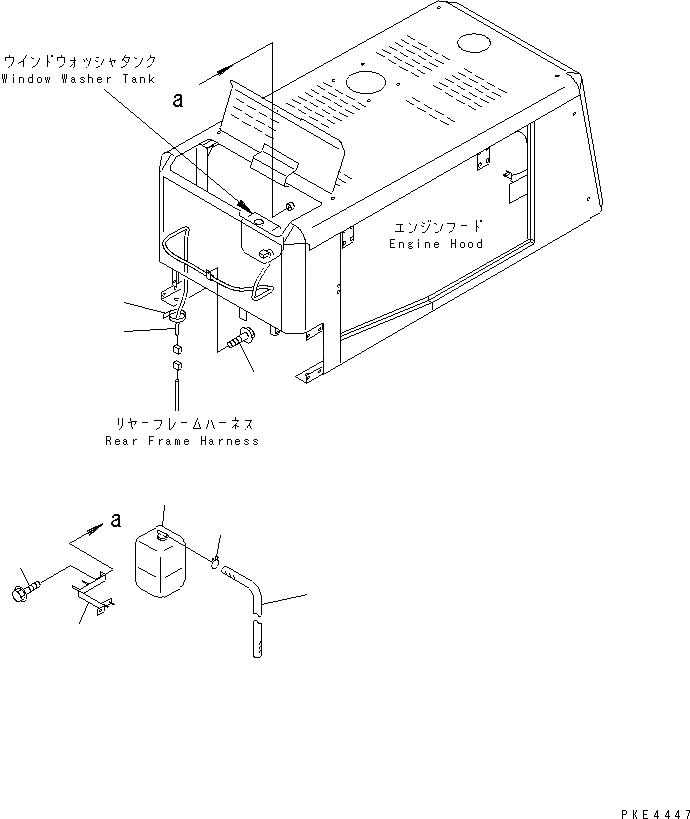 ウインドウォッシャタンク
Window Washer Tank

a

エンジンフード
Engine Hood

リヤーフレームハーネス
Rear Frame Harness

a

PKE4447