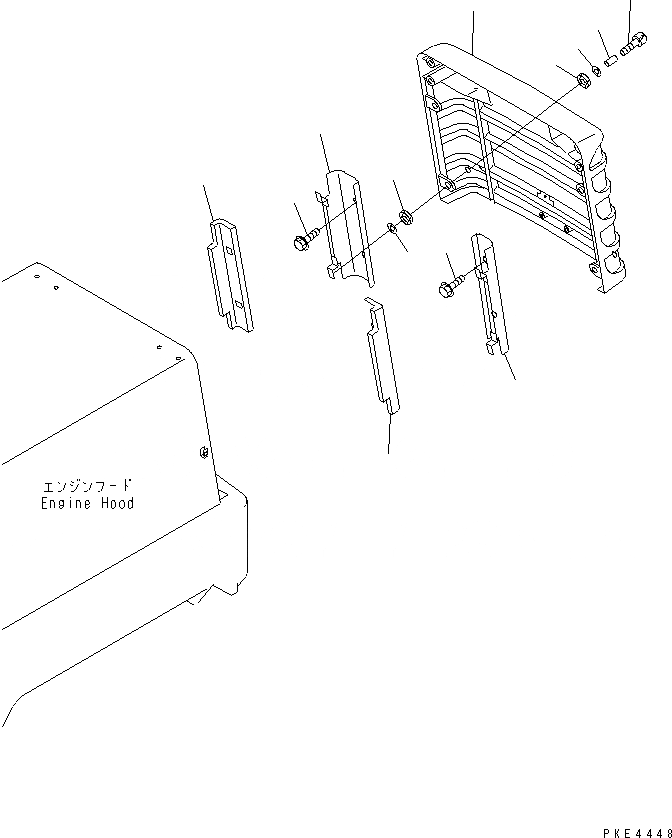 エンジンフード
Engine Hood

PKE4448