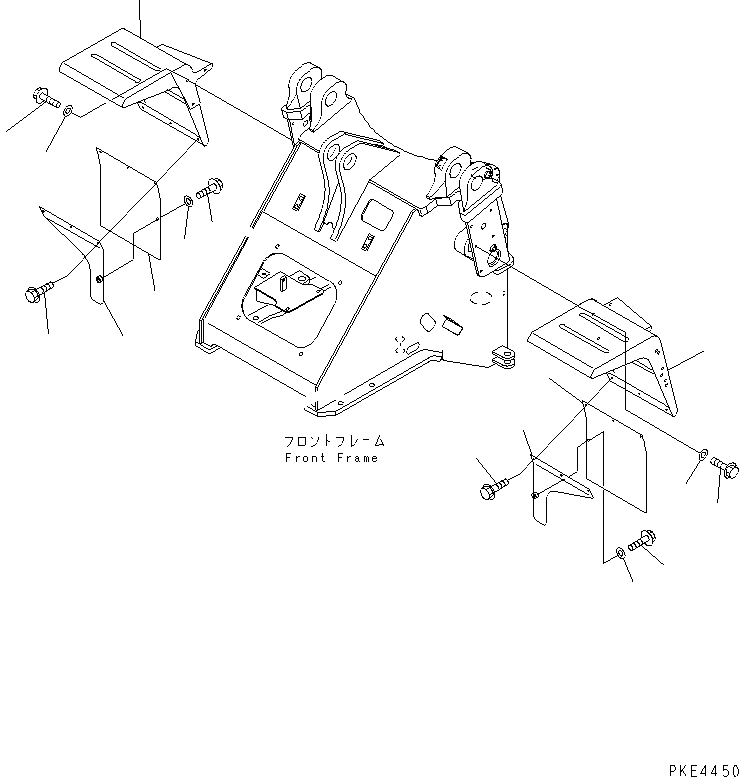 フロントフレーム
Front Frame

PKE4450