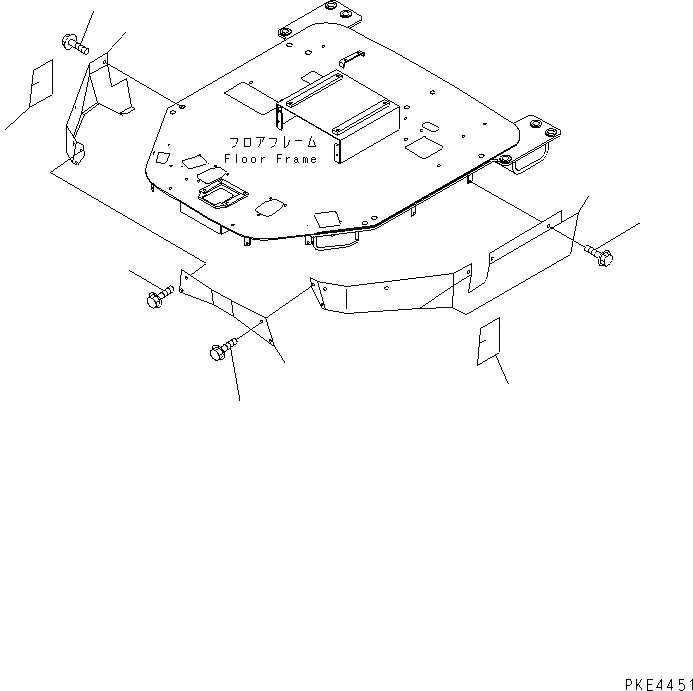 フロアフレーム
Floor Frame

PKE4451