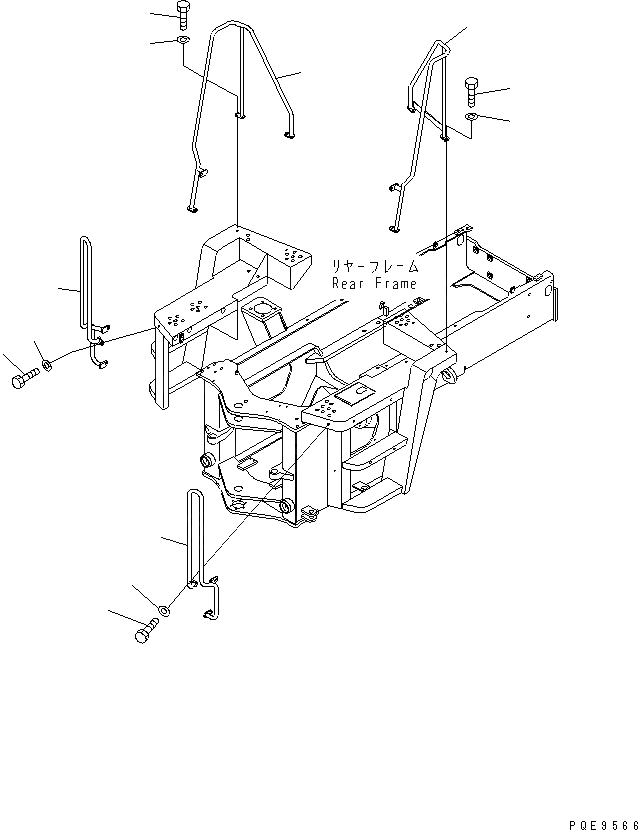 リヤーフレーム
Rear Frame

PQE9566