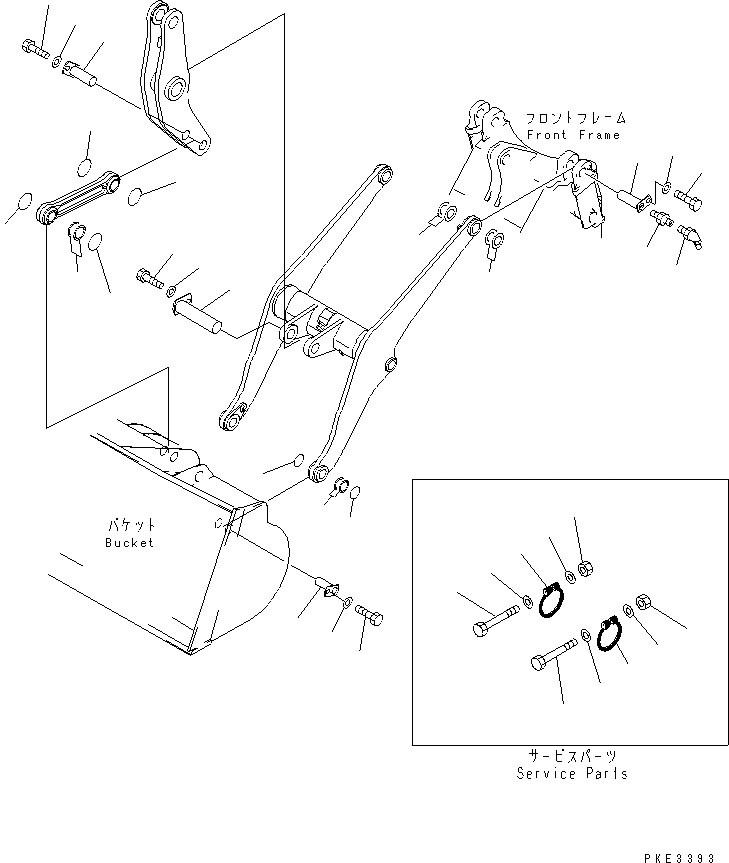 フロントフレーム
Front Frame

バケット
Bucket

サービスパーツ
Service Parts

PKE3393