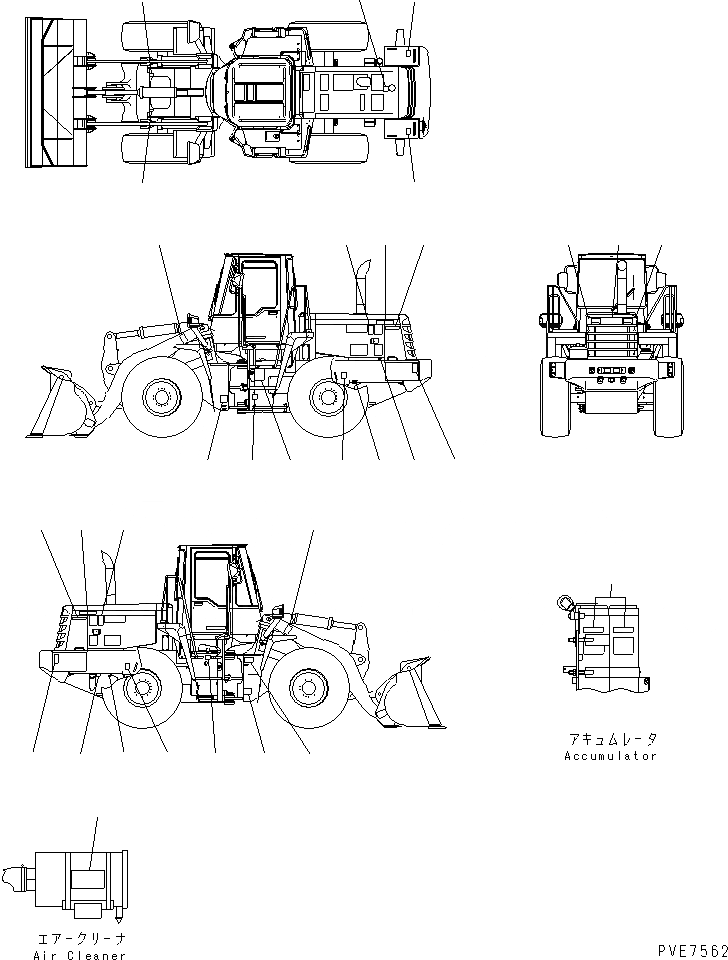 アキュムレータ
Accumulator

エアークリーナ
Air Cleaner

PVE7562