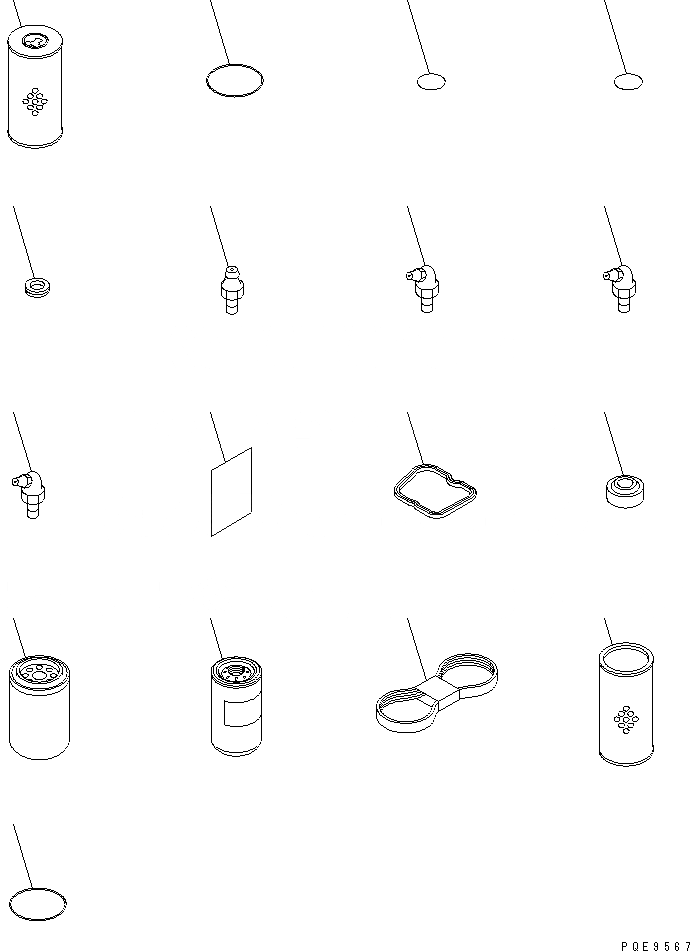 PQE9567