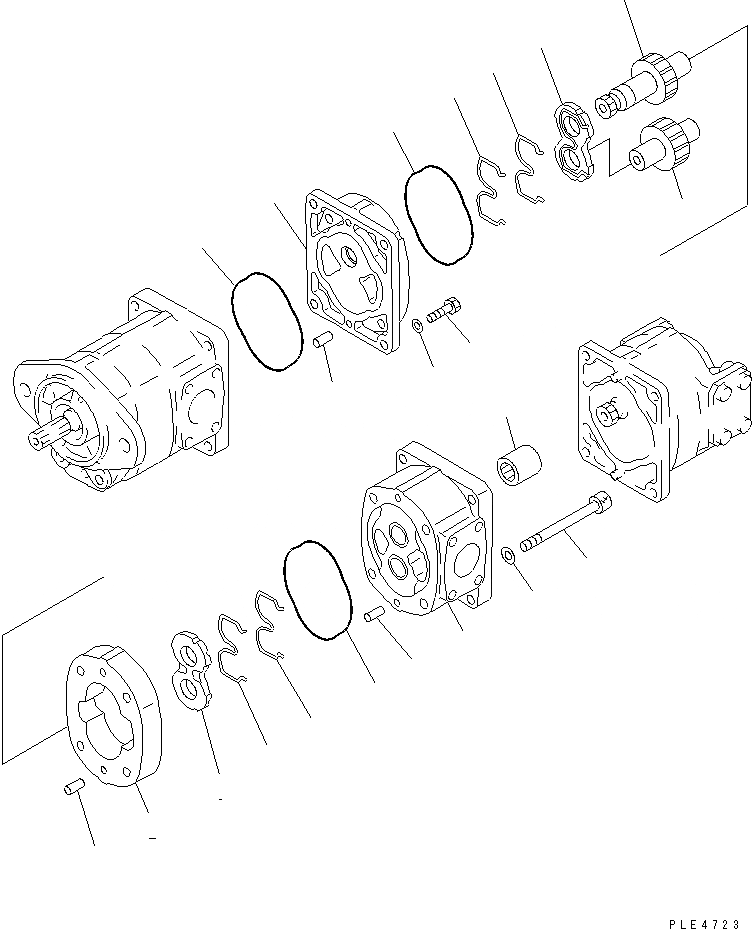 PLE4723