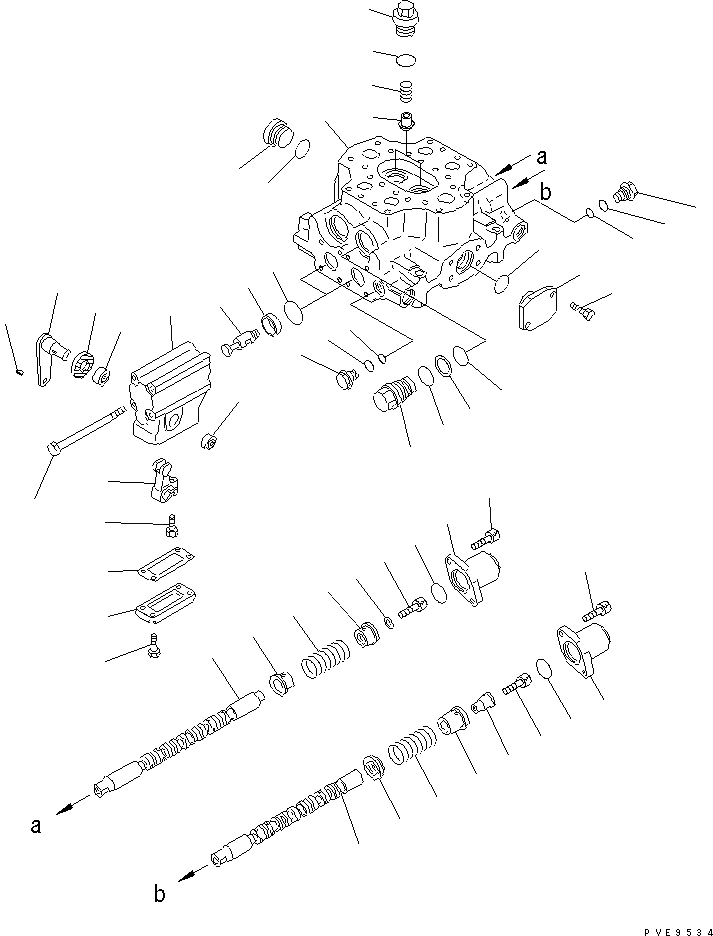 a
b
a
b
PVE9534