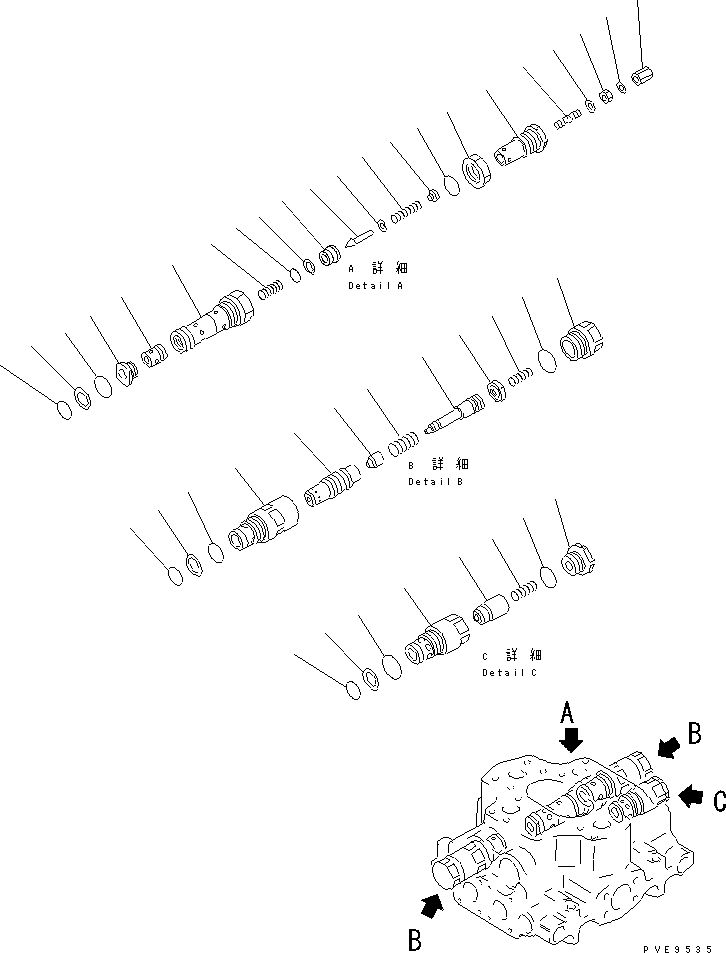 A 詳 細
Detail A

B 詳 細
Detail B

C 詳 細
Detail C

A

B

C

B

PVE9535