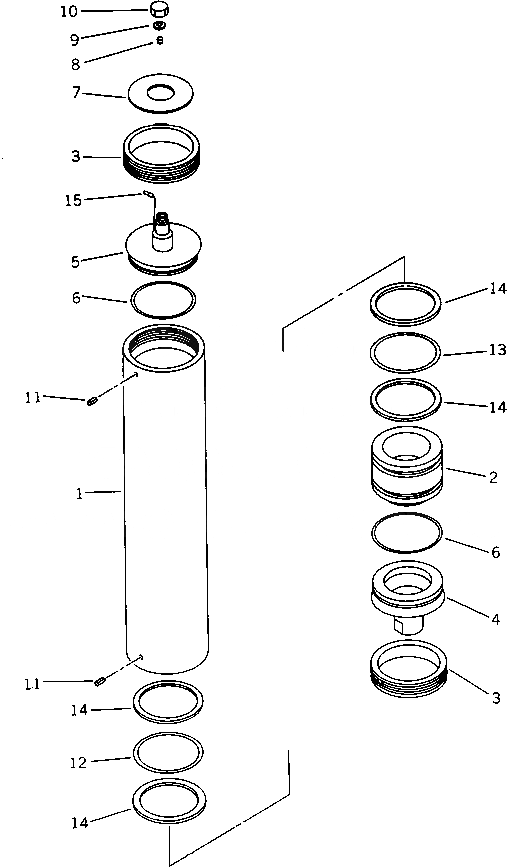 10
9
8
7
3
15
5
6
11
1
11
14
12
14
14
13
14
2
6
4
3