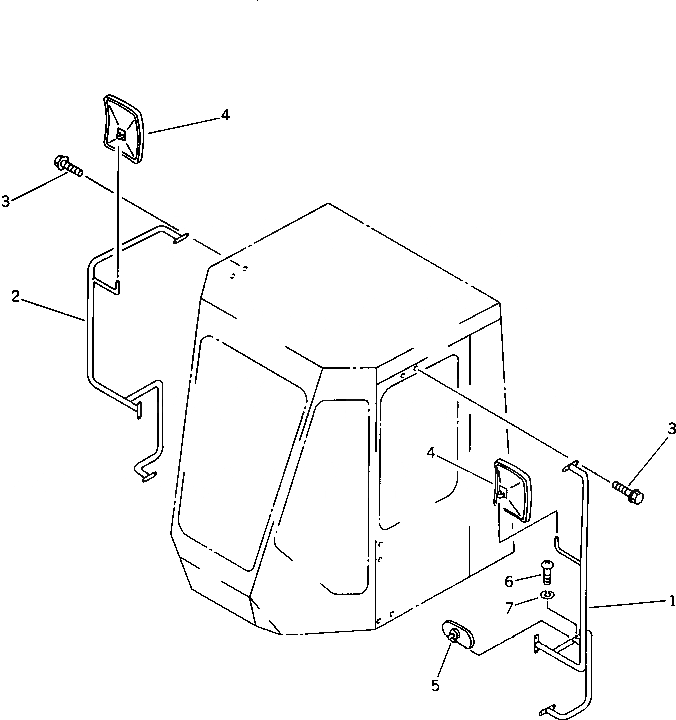 4
3
2
3
4
6
7
1
5