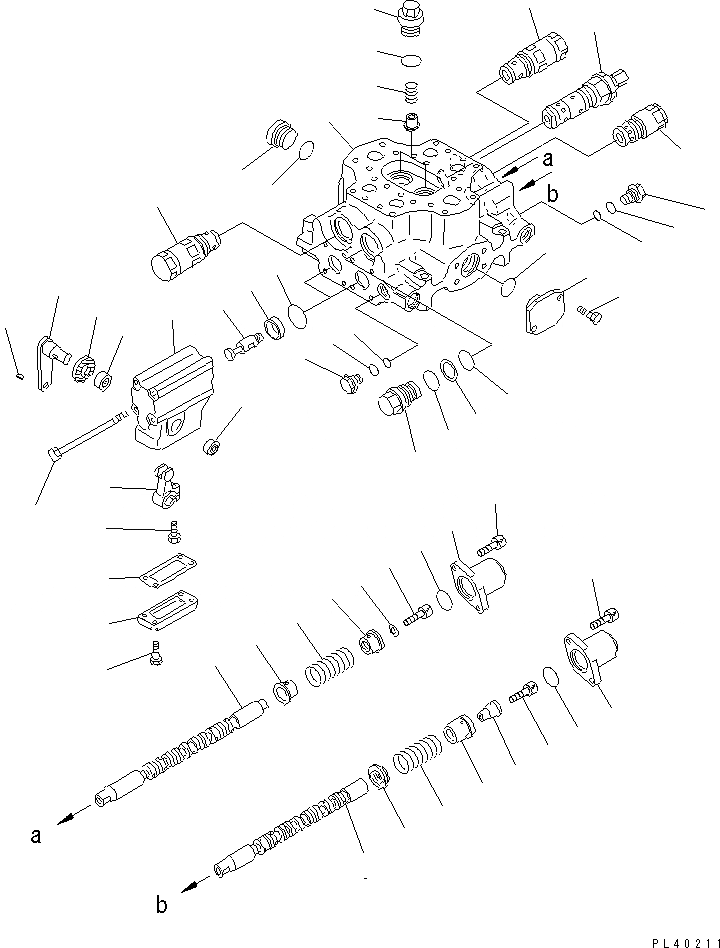 a
b
a
b
PL40211