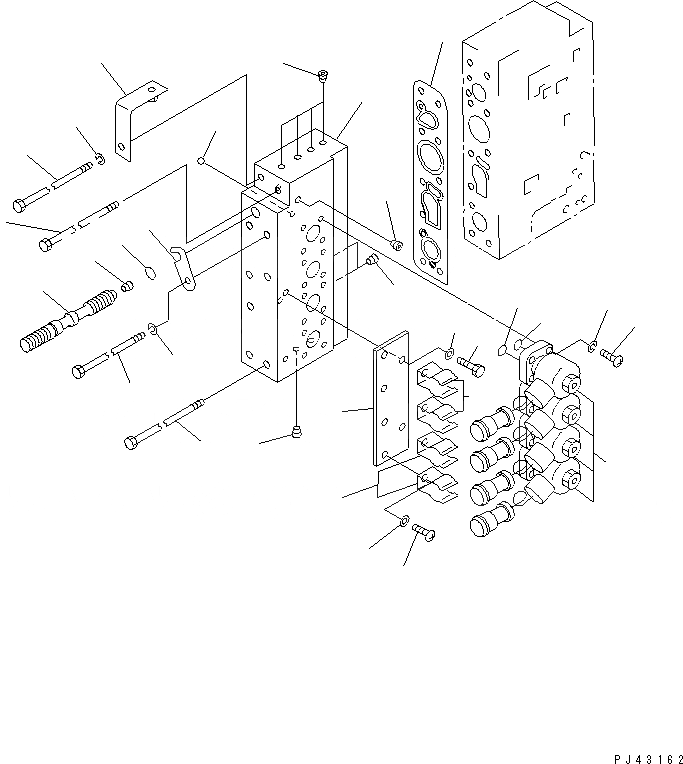 PJ43162