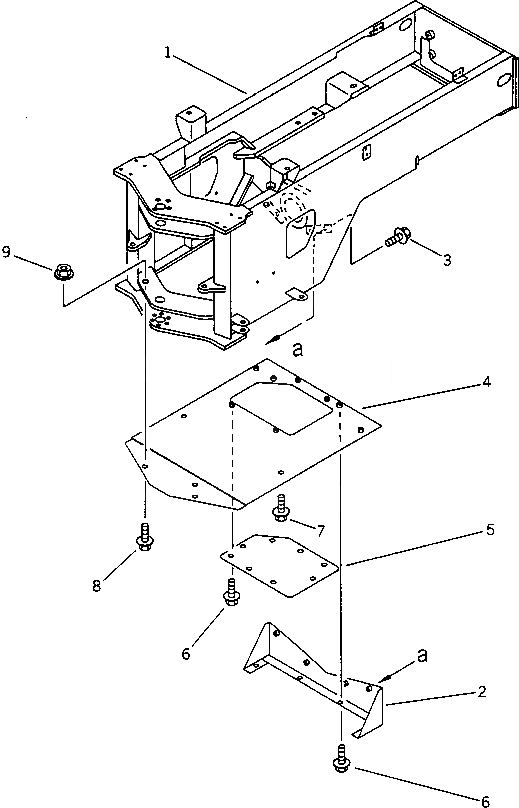 1
9
3
a
4
7
5
8
6
a
2
6