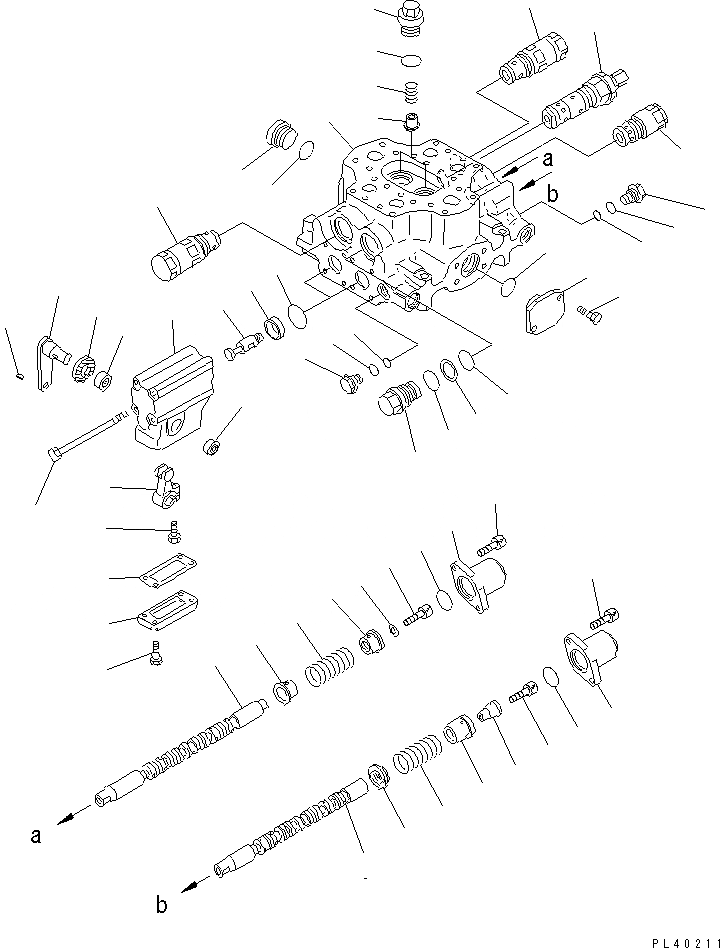 a
b
a
b
PL40211