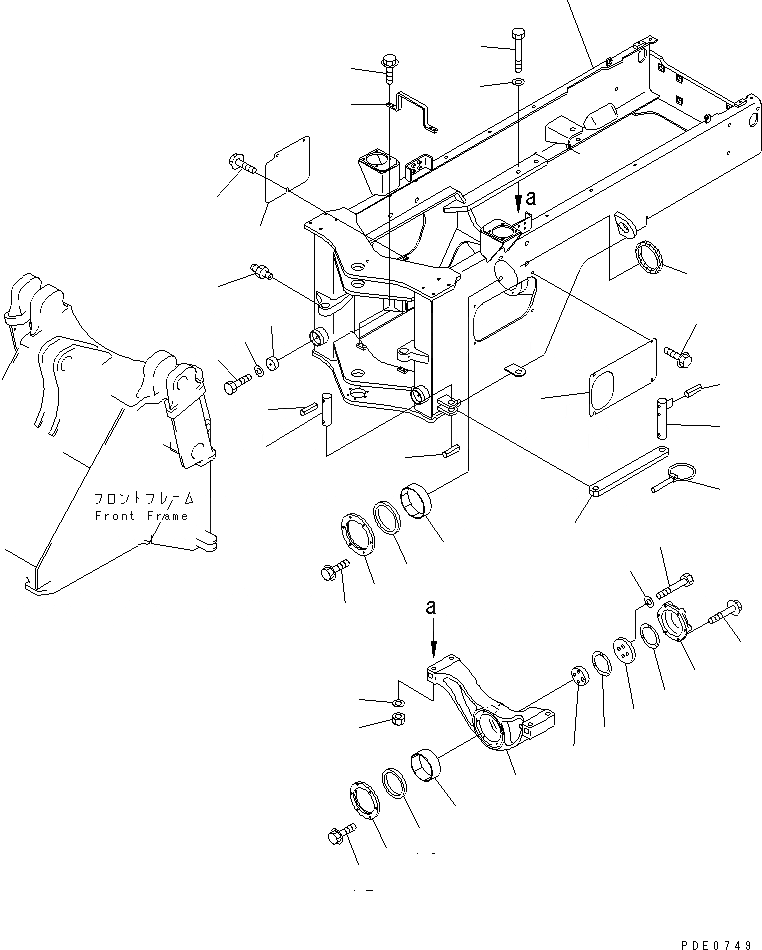 a

フロントフレーム
Front Frame

a

PDE0749