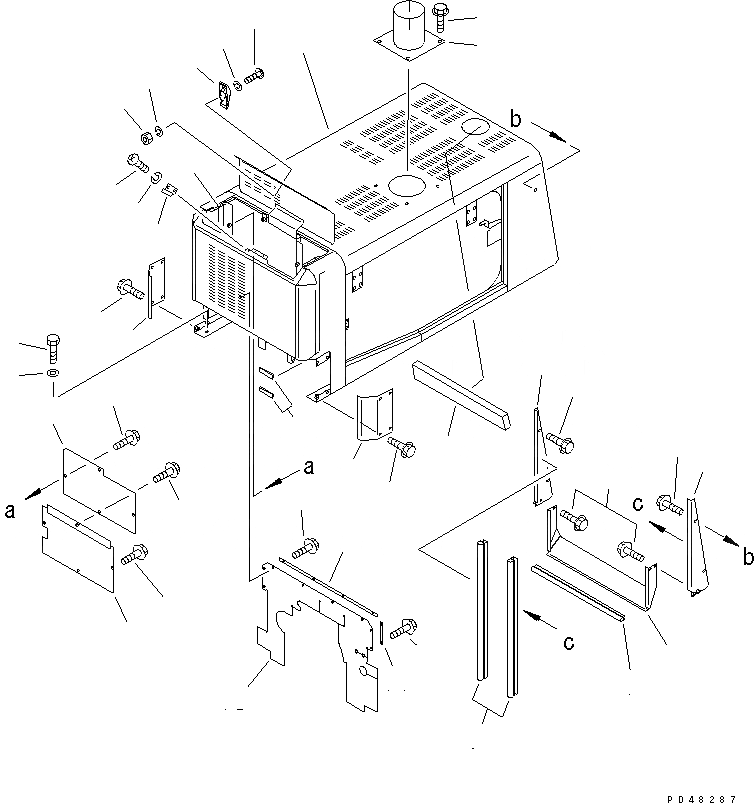 b

a

a

c

b

c

PD48287