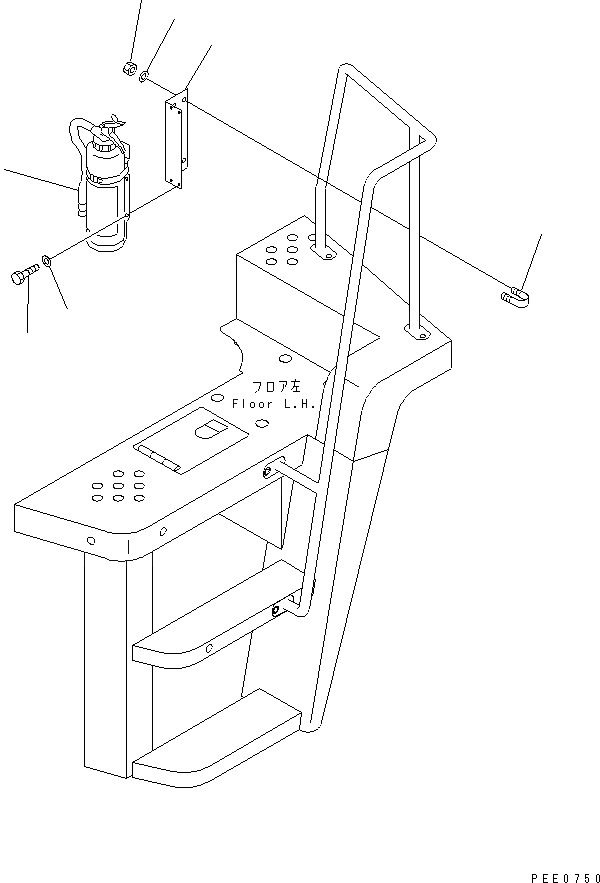 フロア左
Floor L.H.

PEE0750