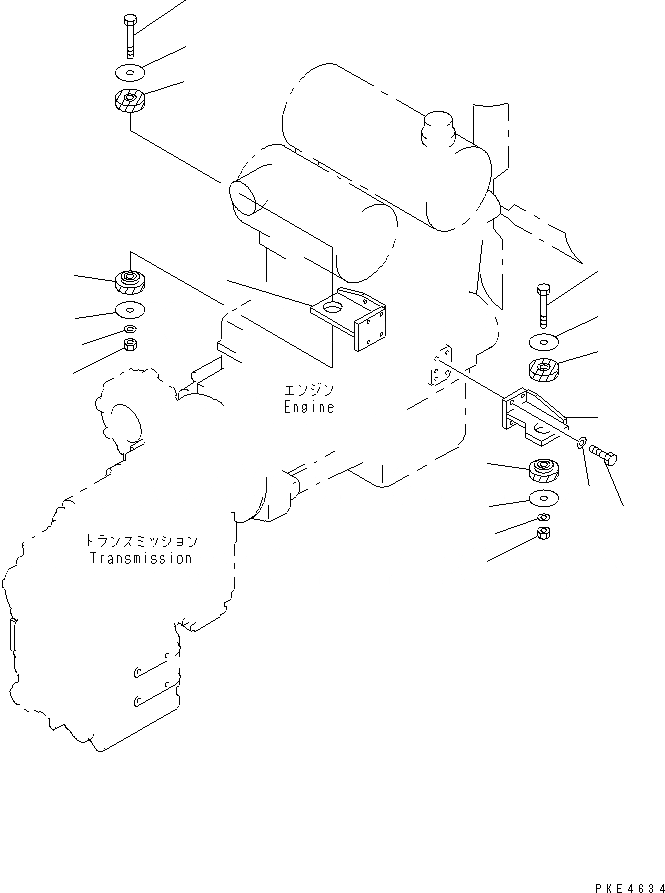 エンジン
Engine

トランスミッション
Transmission

PKE4634