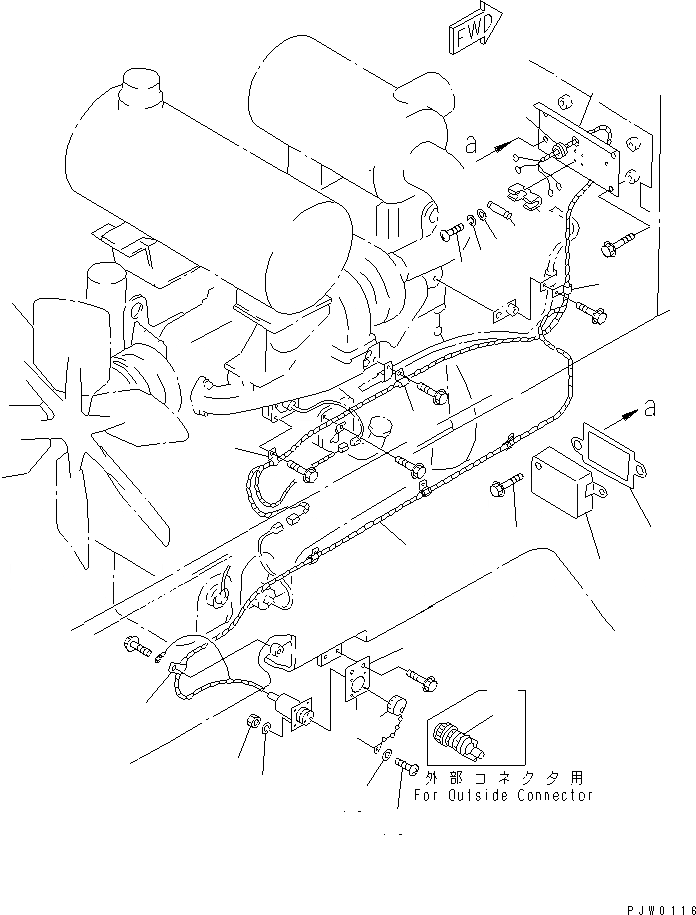 FWD

a

a

外部コネクタ用
For Outside Connector

PJW0116