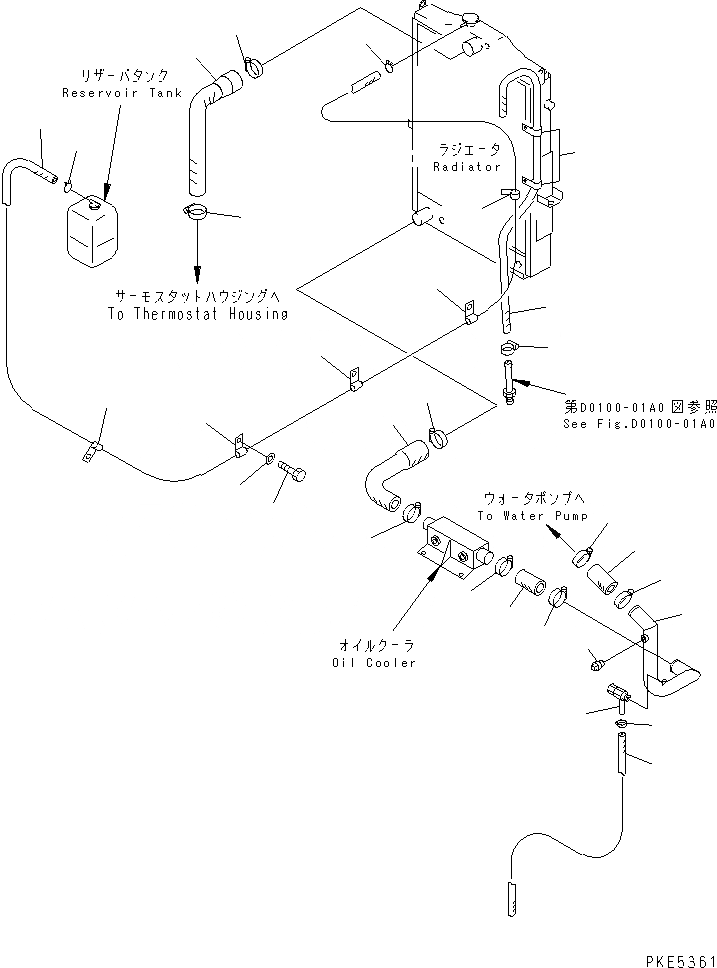 リザーバタンク
Reservoir Tank

ラジエータ
Radiator

サーモスタットハウジングへ
To Thermostat Housing

第D0100-01A0図参照
See Fig.D0100-01A0

ウォータポンプへ
To Water Pump

オイルクーラ
Oil Cooler

PKE5361