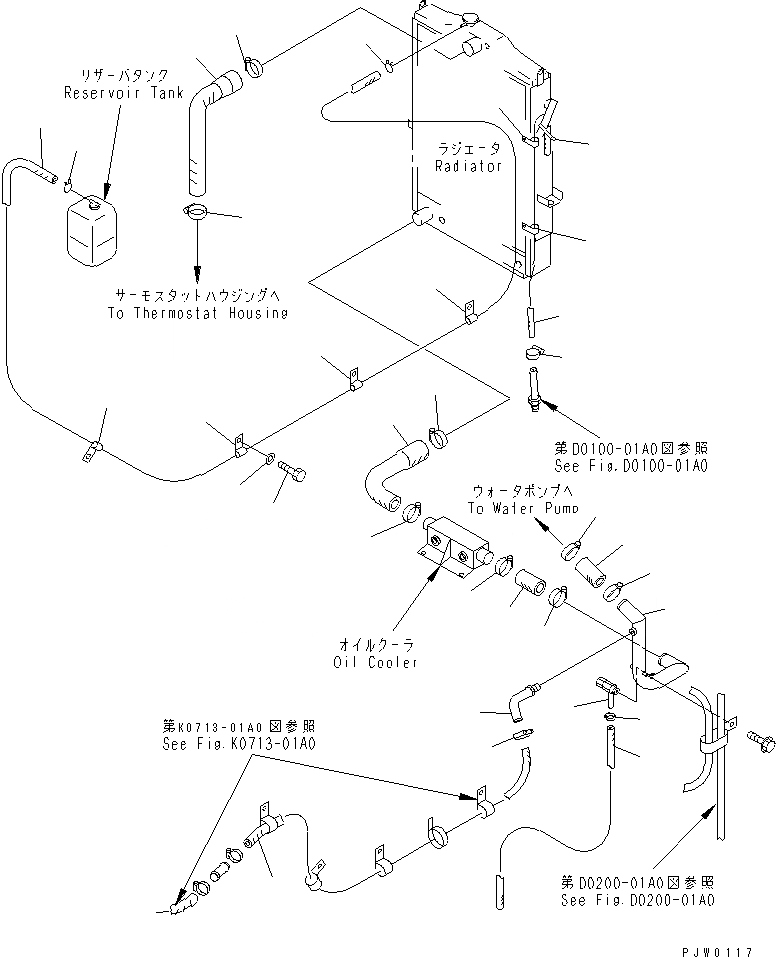 リザーバタンク
Reservoir Tank

ラジエータ
Radiator

サーモスタットハウジングへ
To Thermostat Housing

第D0100-01A0図参照
See Fig.D0100-01A0

ウォータポンプへ
To Water Pump

オイルクーラ
Oil Cooler

第K0713-01A0図参照
See Fig.K0713-01A0

第D0200-01A0図参照
See Fig.D0200-01A0

PJW0117