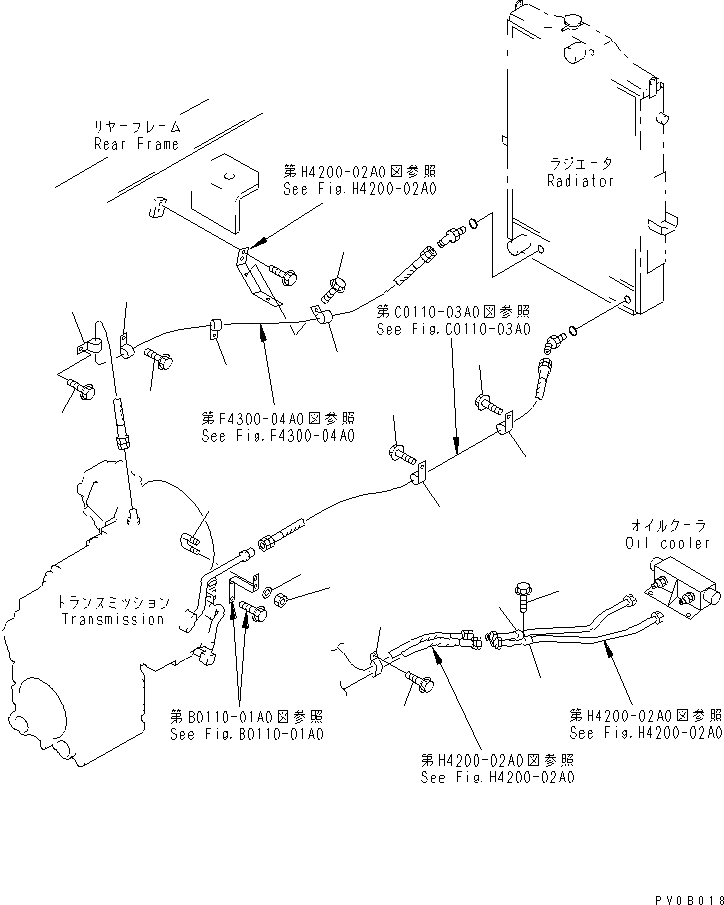 リヤーフレーム
Rear Frame

第H4200-02A0図参照
See Fig.H4200-02A0

ラジエータ
Radiator

第C0110-03A0図参照
See Fig.C0110-03A0

第F4300-04A0図参照
See Fig.F4300-04A0

オイルクーラ
Oil cooler

トランスミッション
Transmission

第B0110-01A0図参照
See Fig.B0110-01A0

第H4200-02A0図参照
See Fig.H4200-02A0

第H4200-02A0図参照
See Fig.H4200-02A0

PV0B018