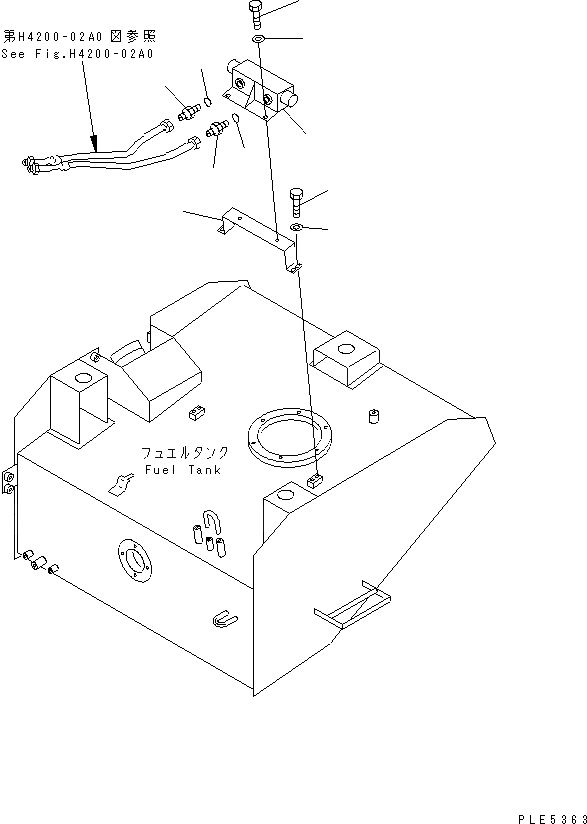 第H4200-02A0 図参照
See Fig.H4200-02A0

フュエルタンク
Fuel Tank

PLE5363