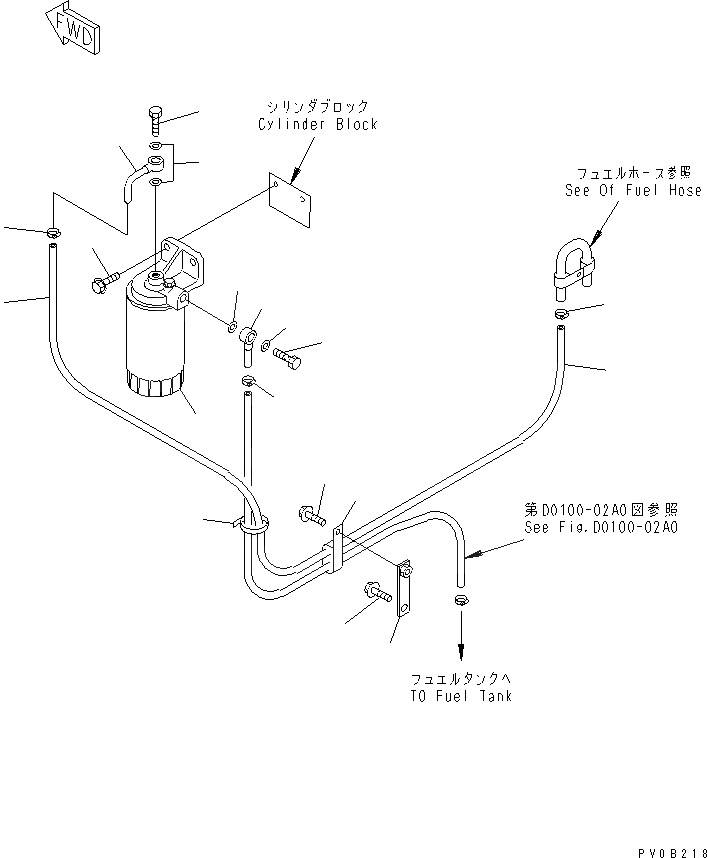 FWD

シリンダブロック
Cylinder Block

フュエルホース参照
See Of Fuel Hose

第D0100-02A0図参照
See Fig.D0100-02A0

フュエルタンクへ
TO Fuel Tank

PV0B218