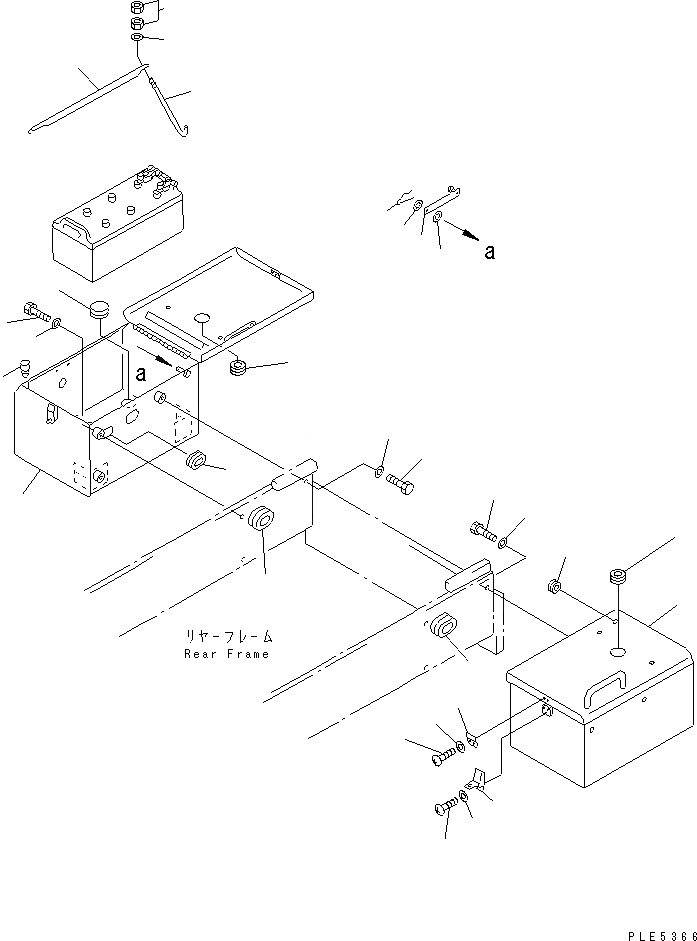 a

a

リヤーフレーム
Rear Frame

PLE5366