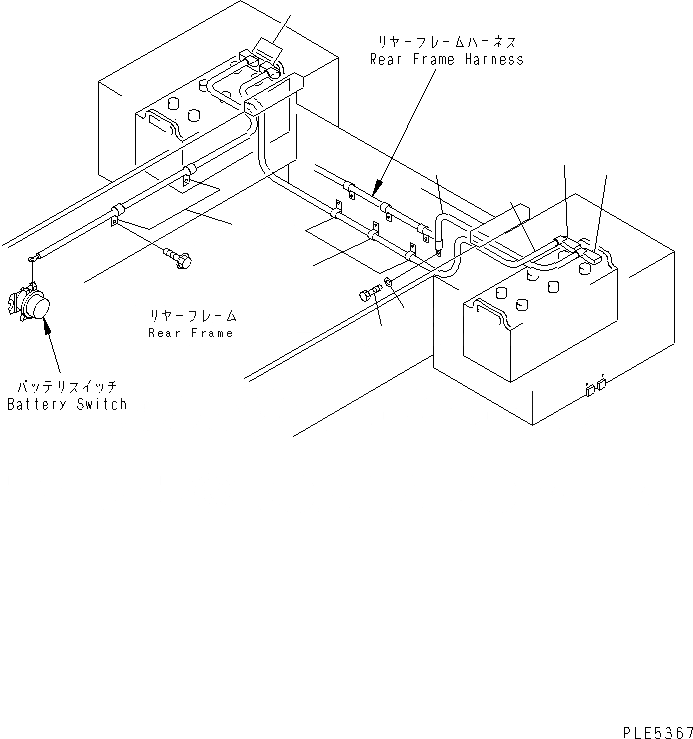 リヤーフレームハーネス
Rear Frame Harness

リヤーフレーム
Rear Frame

バッテリスイッチ
Battery Switch

PLE5367