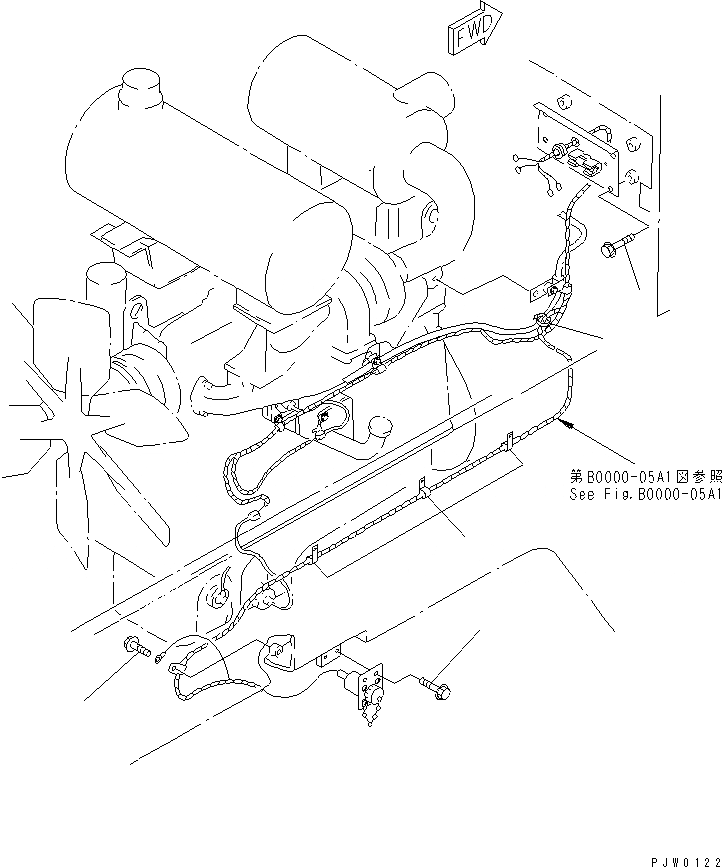 FWD

第B0000-05A1図参照
See Fig.B0000-05A1

PJW0122