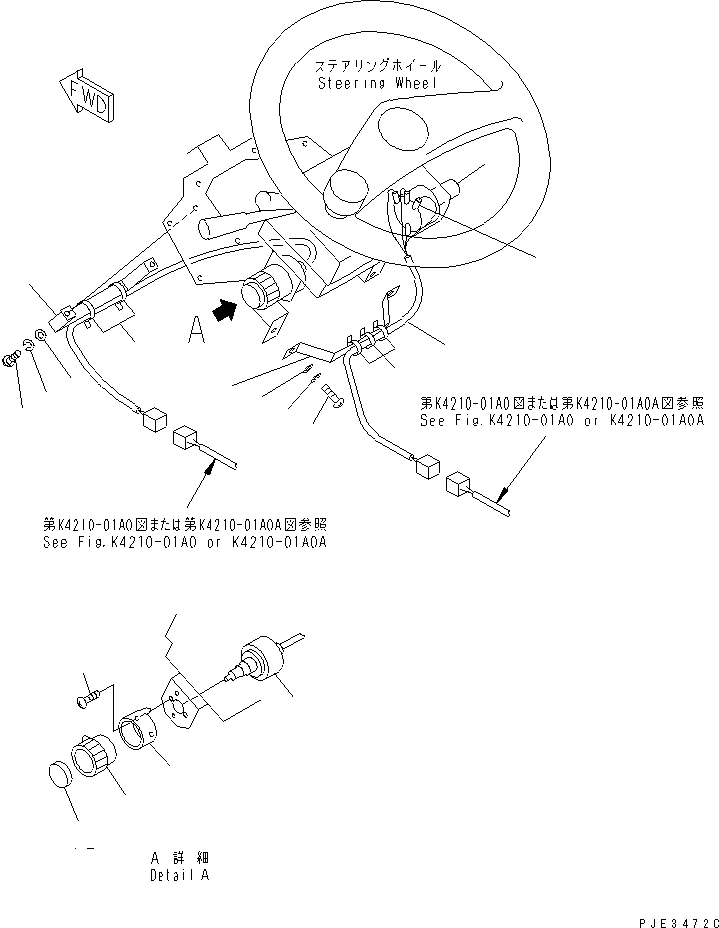 FWD

ステアリングホイール
Steering Wheel

A

第K4210-01A0図または第K4210-01A0A図参照
See Fig.K4210-01A0 or K4210-01A0A

第K4210-01A0図または第K4210-01A0A図参照
See Fig.K4210-01A0 or K4210-01A0A

A 詳細
Detail A

PJE3472C