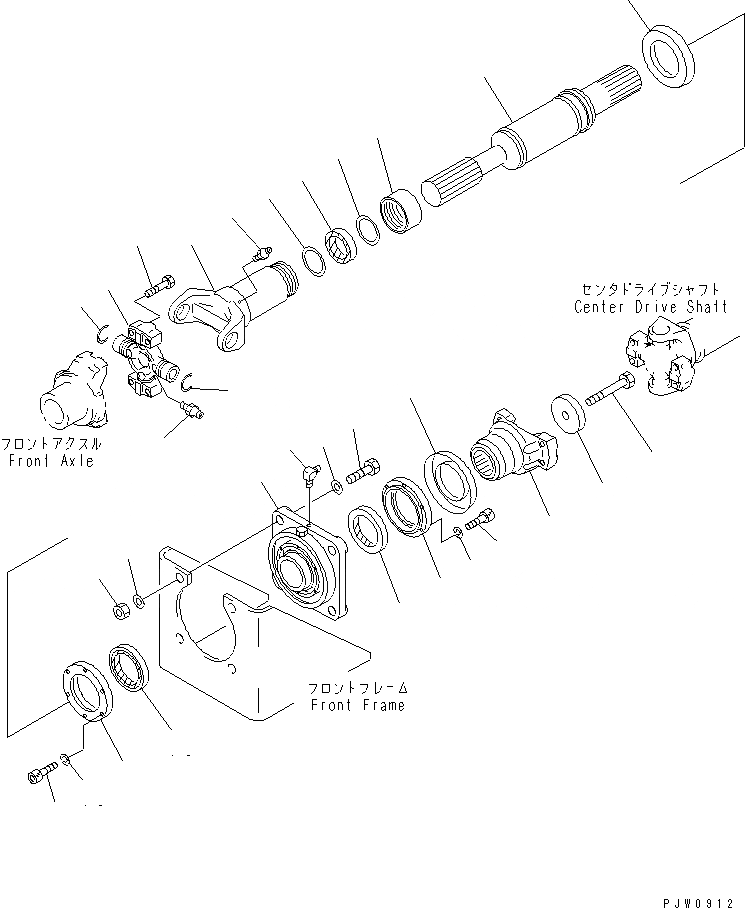 センタドライブシャフト
Center Drive Shaft

フロントアクスル
Front Axle

フロントフレーム
Front Frame

PJW0912