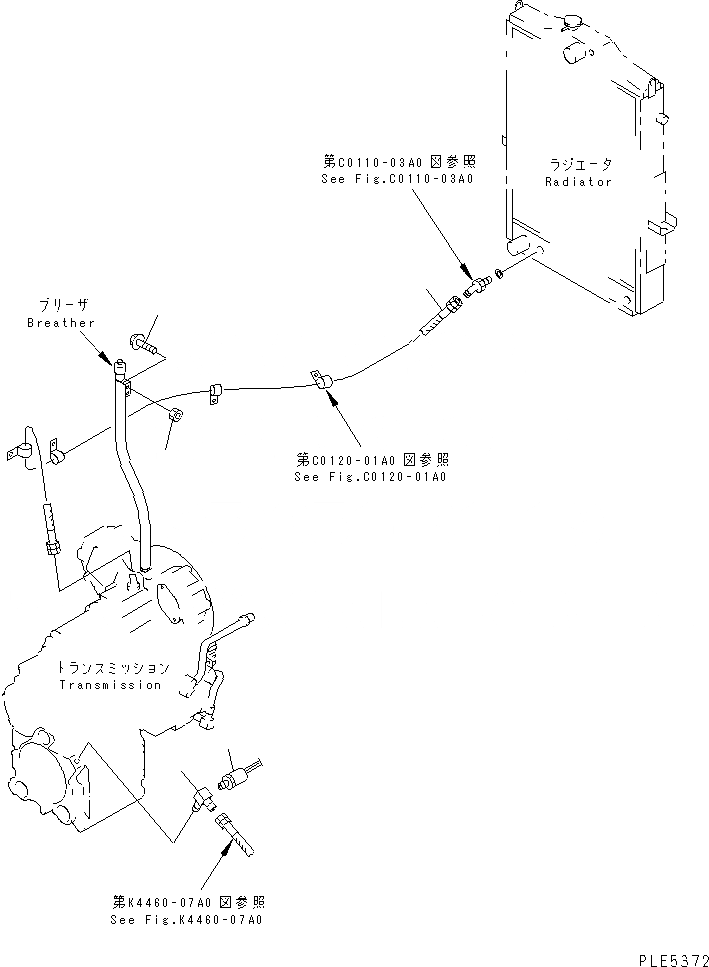 第C0110-03A0 図参照
See Fig.C0110-03A0

ラジエータ
Radiator

ブリーザ
Breather

第C0120-01A0 図参照
See Fig.C0120-01A0

トランスミッション
Transmission

第K4460-07A0 図参照
See Fig.K4460-07A0

PLE5372