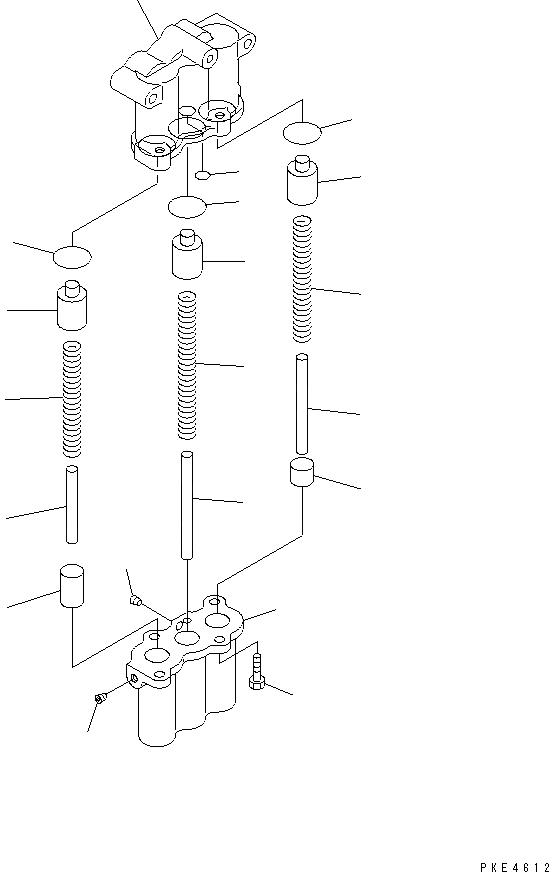 PKE4612