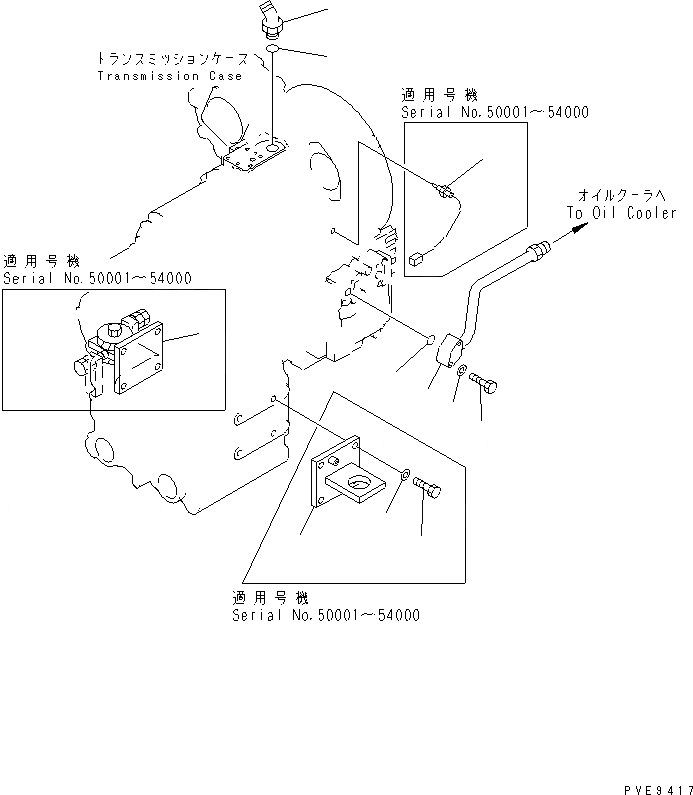 トランスミッションケース
Transmission Case

適用号機
Serial No.50001～54000

オイルクーラへ
To Oil Cooler

適用号機
Serial No.50001～54000

適用号機
Serial No.50001～54000

PVE9417