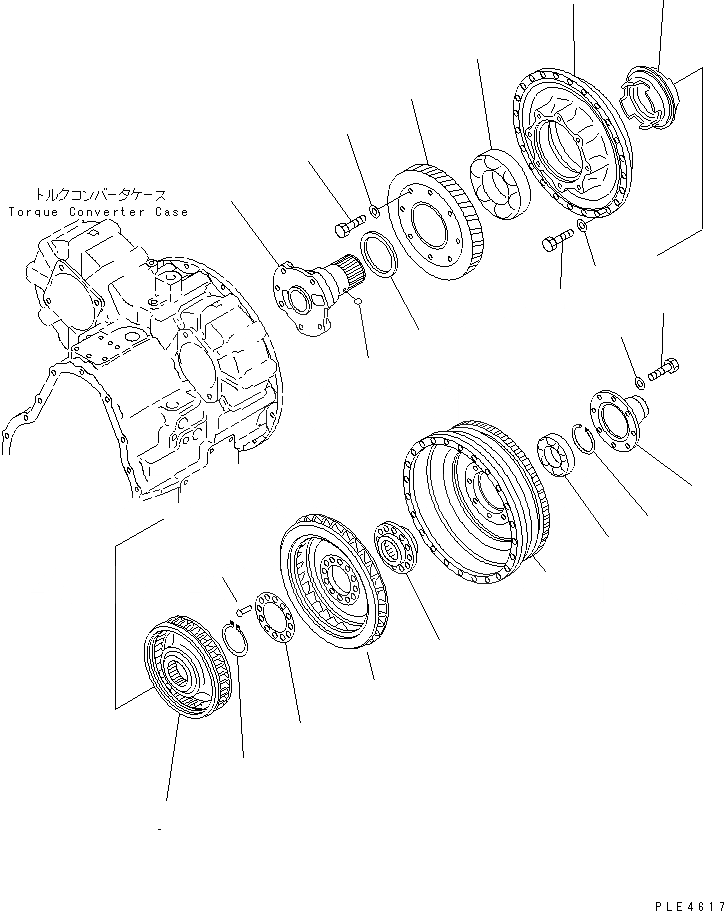 トルクコンバータケース
Torque Converter Case

PLE4617