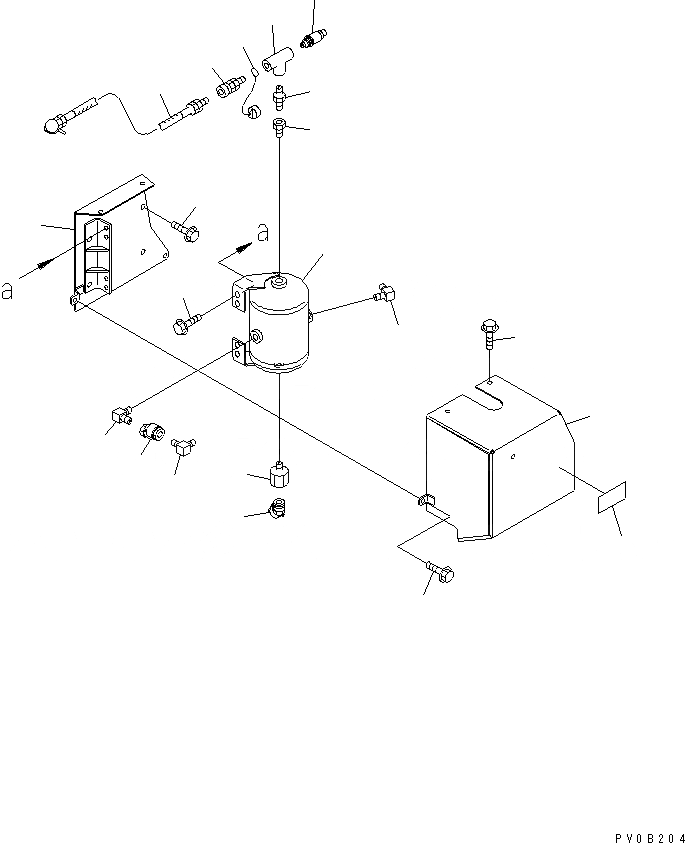 a
a
PV0B204