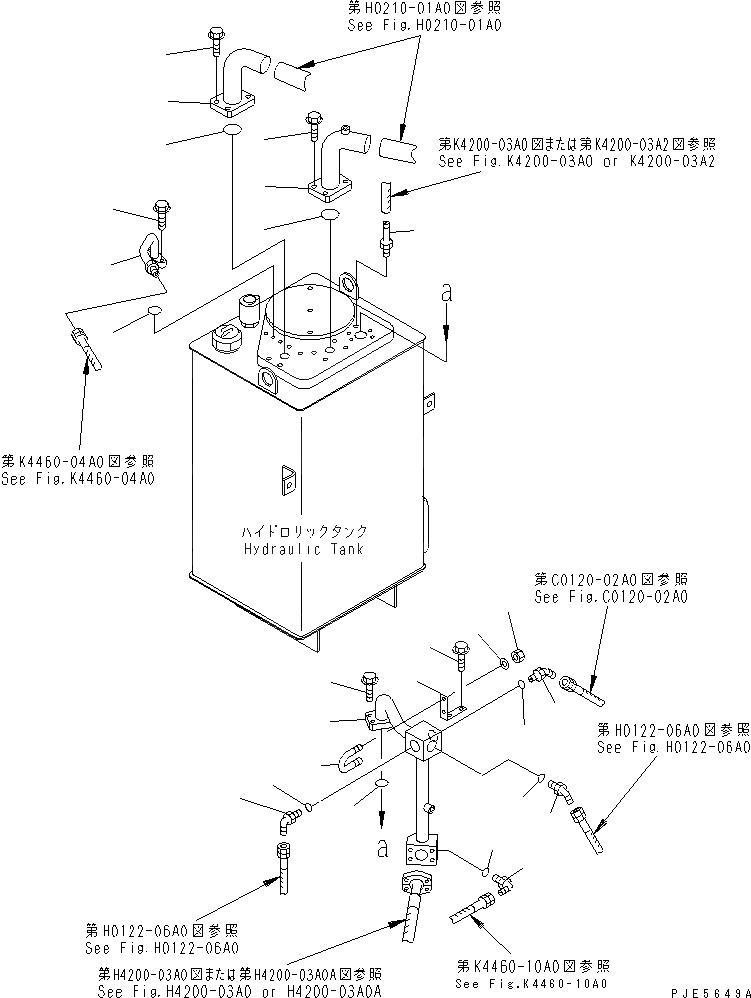 第H0210-01A0図参照
See Fig.H0210-01A0

第K4200-03A0図または第K4200-03A2図参照
See Fig.K4200-03A0 or K4200-03A2

a

第K4460-04A0図参照
See Fig.K4460-04A0

ハイドロリックタンク
Hydraulic Tank

第C0120-02A0図参照
See Fig.C0120-02A0

第H0122-06A0図参照
See Fig.H0122-06A0

a

第H0122-06A0図参照
See Fig.H0122-06A0

第H4200-03A0図または第H4200-03A0A図参照
See Fig.H4200-03A0 or H4200-03A0A

第K4460-10A0図参照
See Fig.K4460-10A0

PJE5649A