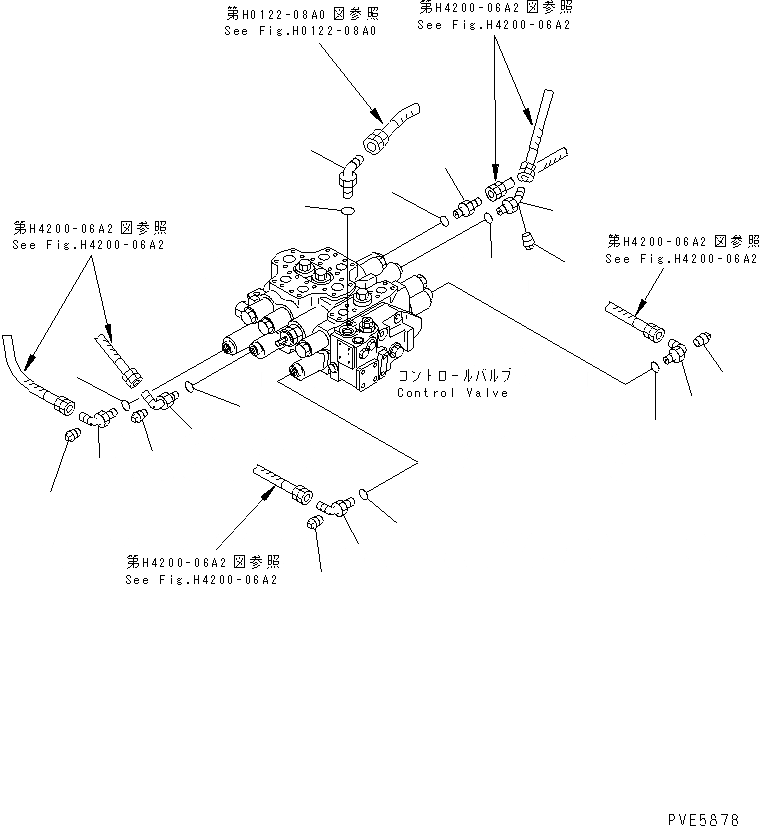 第H0122-08A0 図参照
See Fig.H0122-08A0

第H4200-06A2 図参照
See Fig.H4200-06A2

第H4200-06A2 図参照
See Fig.H4200-06A2

第H4200-06A2 図参照
See Fig.H4200-06A2

コントロールバルブ
Control Valve

第H4200-06A2 図参照
See Fig.H4200-06A2

PVE5878