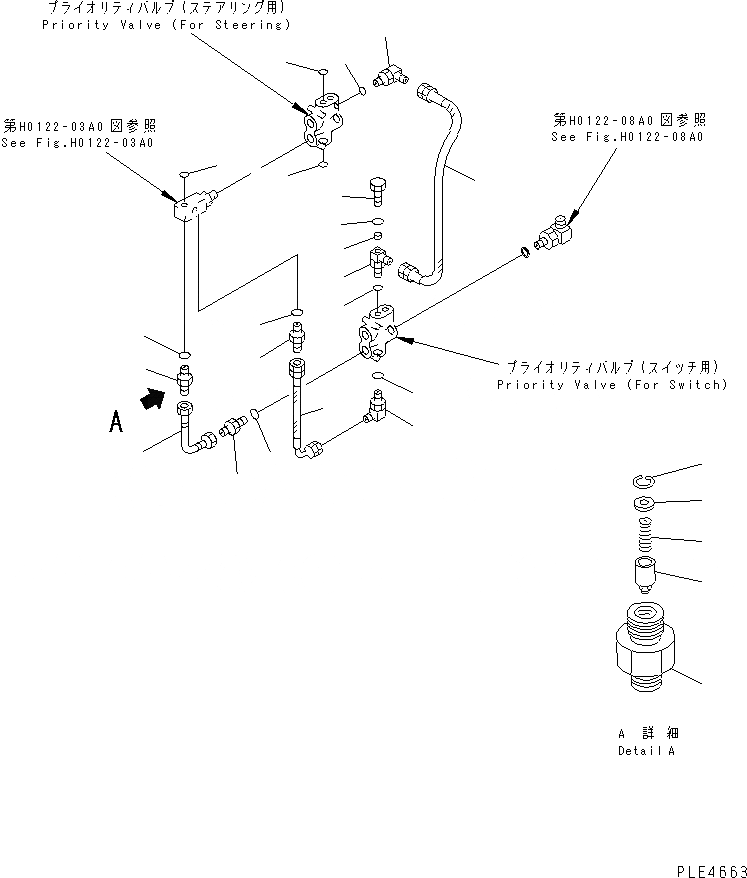 プライオリティバルブ(ステアリング用)
Priority Valve (For Steering)

第H0122-03A0 図参照
See Fig.H0122-03A0

第H0122-08A0 図参照
See Fig.H0122-08A0

プライオリティバルブ(スイッチ用)
Priority Valve (For Switch)

A

A 詳細
Detail A

PLE4663