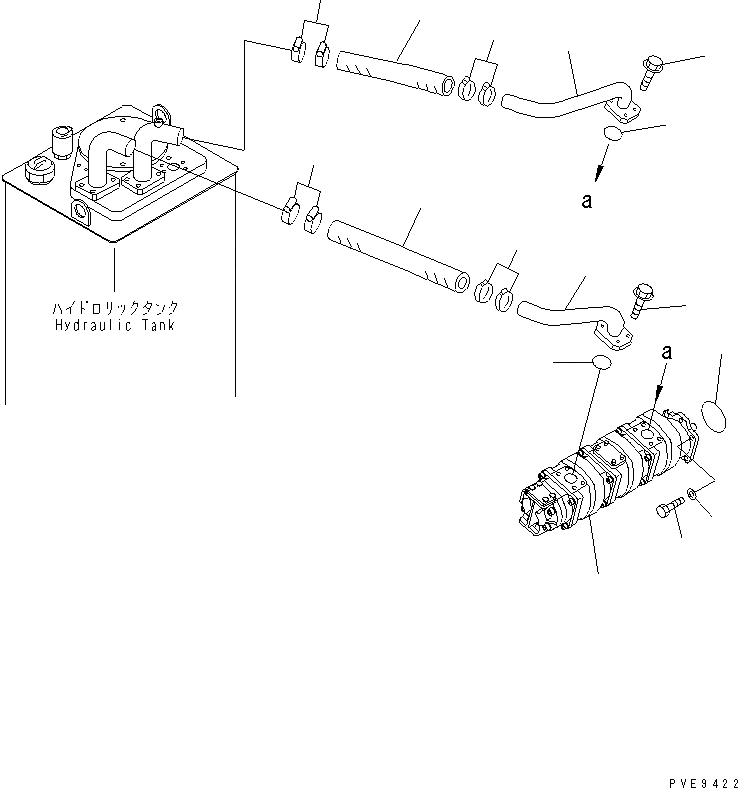 a

ハイドロリックタンク
Hydraulic Tank

a

PVE9422