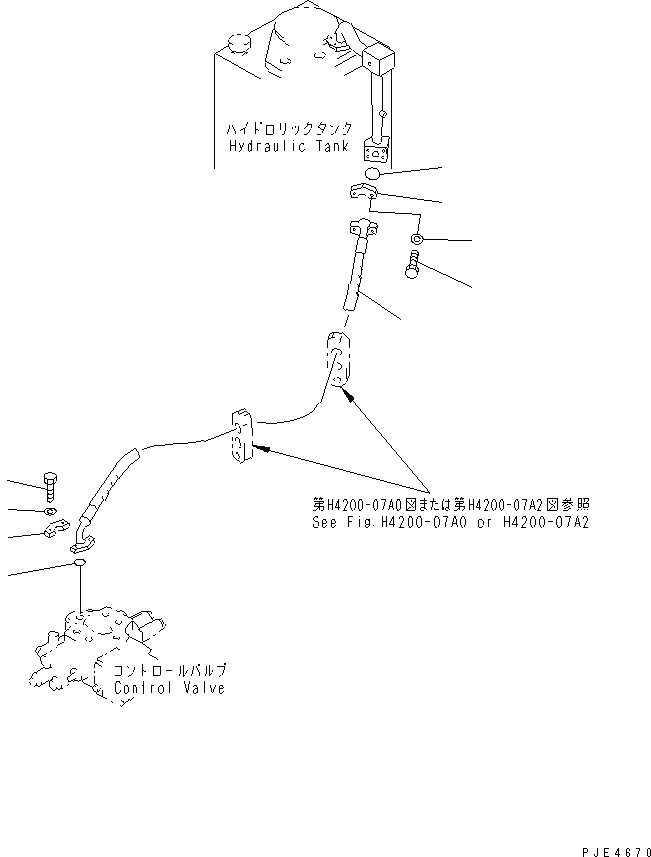 ハイドロリックタンク
Hydraulic Tank

第H4200-07A0図または第H4200-07A2図参照
See Fig.H4200-07A0 or H4200-07A2

コントロールバルブ
Control Valve

PJE4670