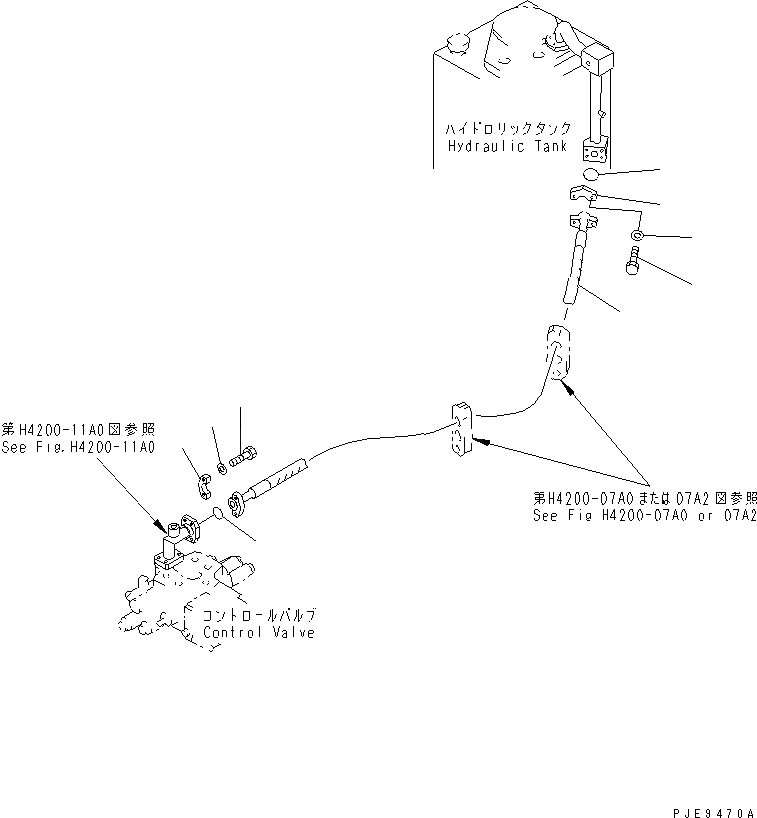 ハイドロリックタンク
Hydraulic Tank

第H4200-11A0図参照
See Fig.H4200-11A0

第H4200-07A0または07A2図参照
See Fig H4200-07A0 or 07A2

コントロールバルブ
Control Valve

PJE9470A