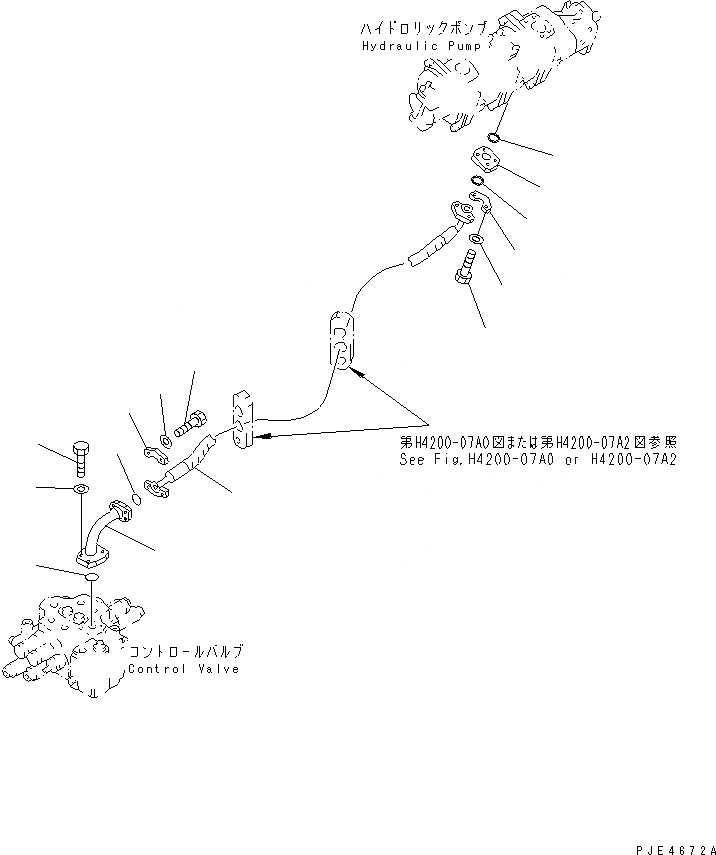 ハイドロリックポンプ
Hydraulic Pump

第H4200-07A0図または第H4200-07A2図参照
See Fig.H4200-07A0 or H4200-07A2

コントロールバルブ
Control Valve

PJE4672A