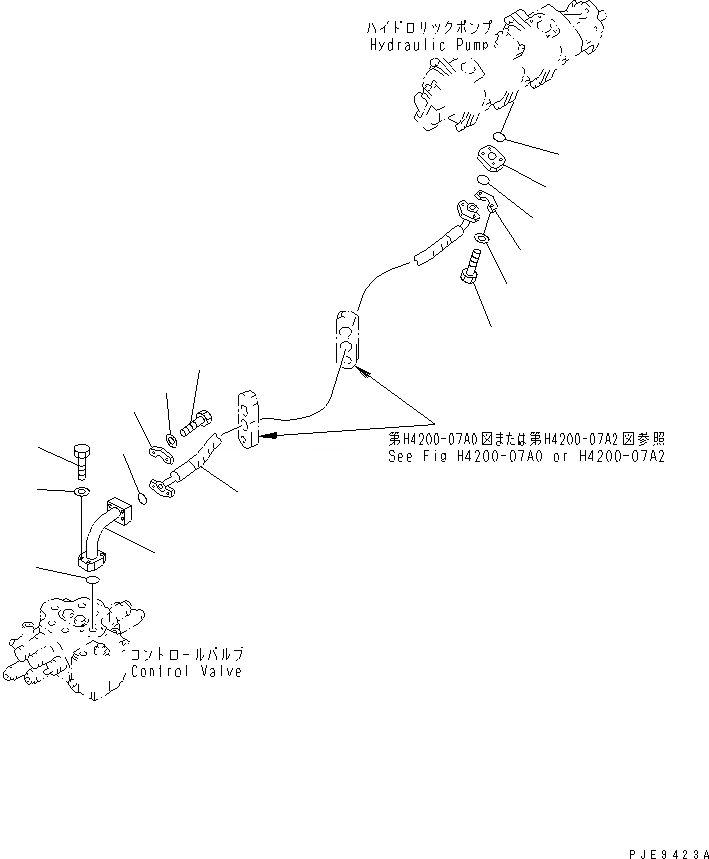 ハイドロリックポンプ
Hydraulic Pump

第H4200-07A0図または第H4200-07A2図参照
See Fig H4200-07A0 or H4200-07A2

コントロールバルブ
Control Valve

PJE9423A