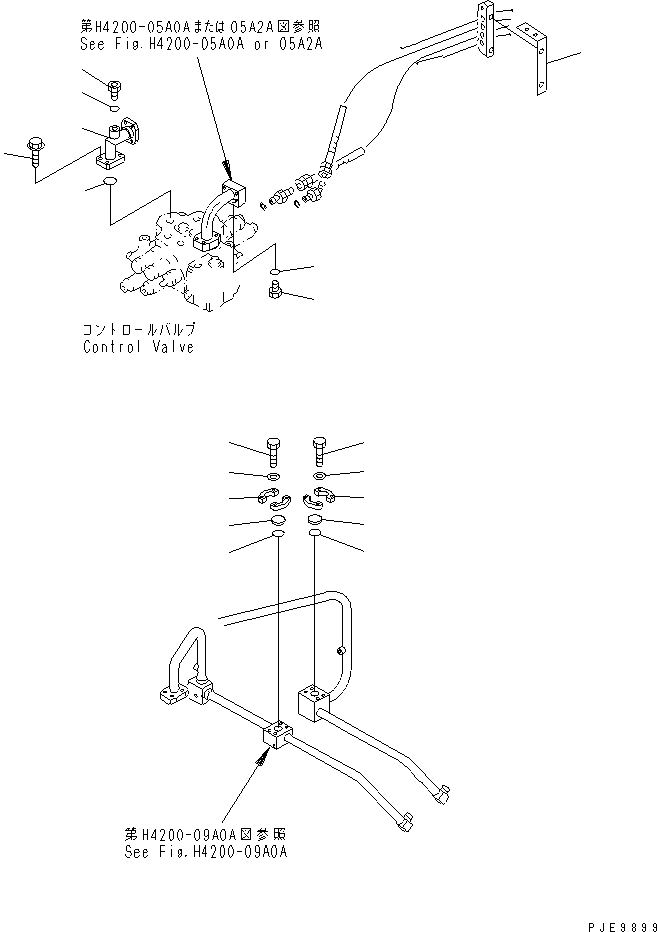 第H4200-05A0Aまたは05A2A図参照
See Fig.H4200-05A0A or 05A2A

コントロールバルブ
Control Valve

第H4200-09A0A図参照
See Fig.H4200-09A0A

PJE9899