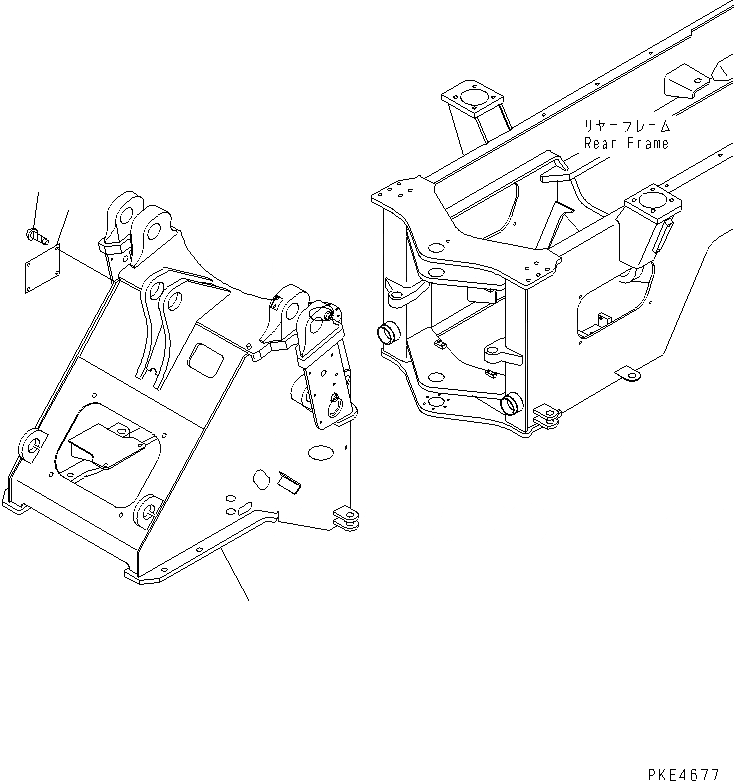 リヤーフレーム
Rear Frame

PKE4677