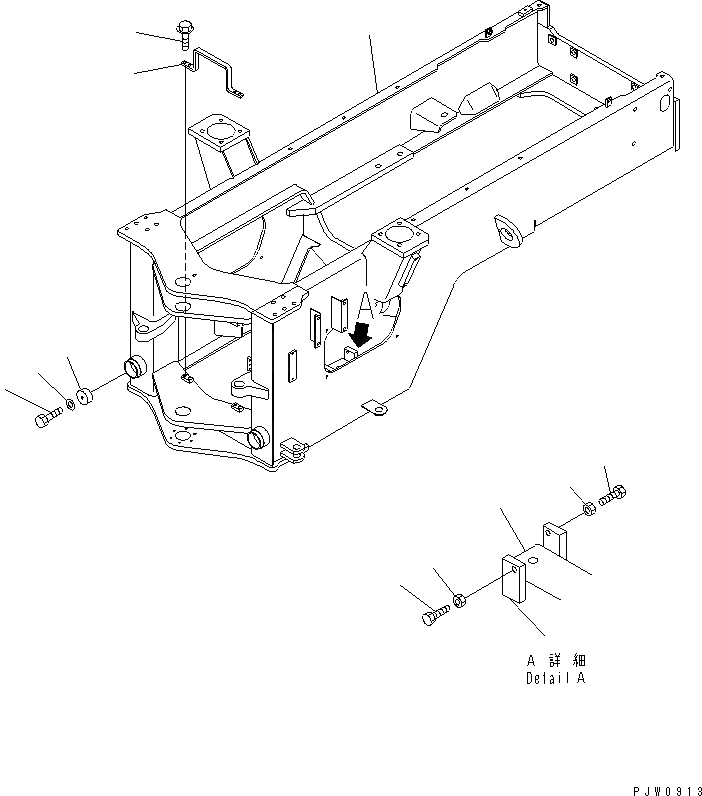 A

A 詳 細
Detail A

PJW0913