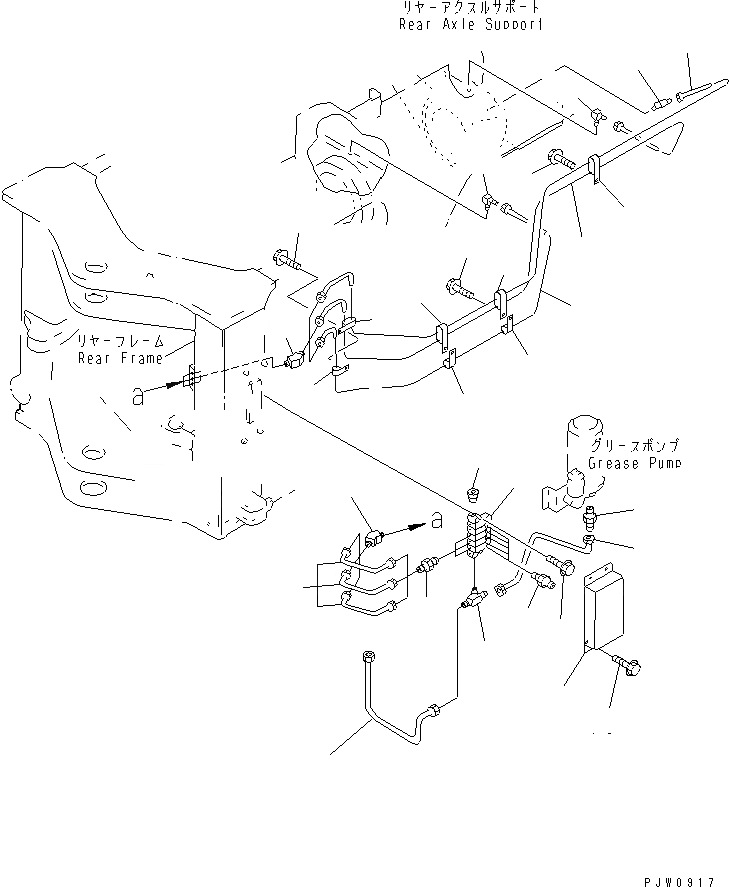 リヤーアクスルサポート
Rear Axle Support

リヤーフレーム
Rear Frame

a

グリースポンプ
Grease Pump

a

PJW0917