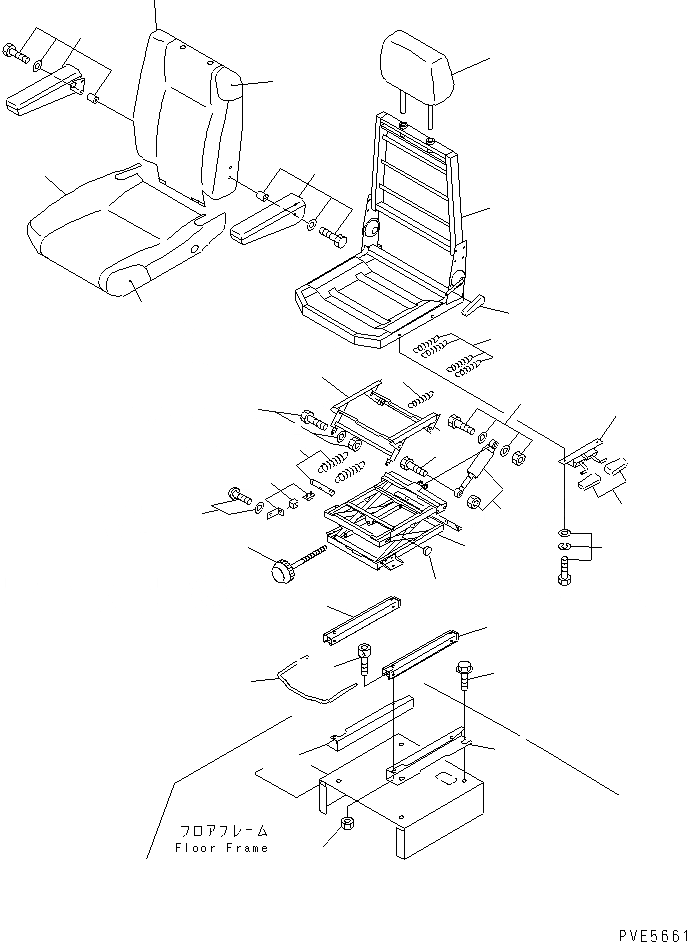 フロアフレーム
Floor Frame

PVE5661